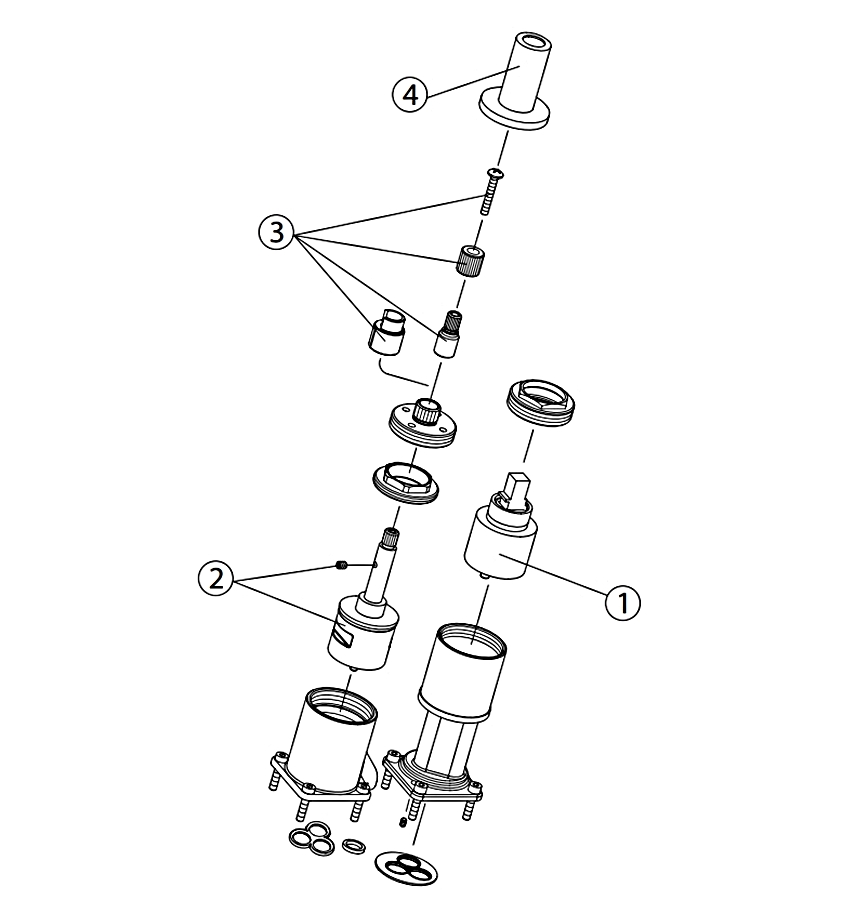 4

3

2

1