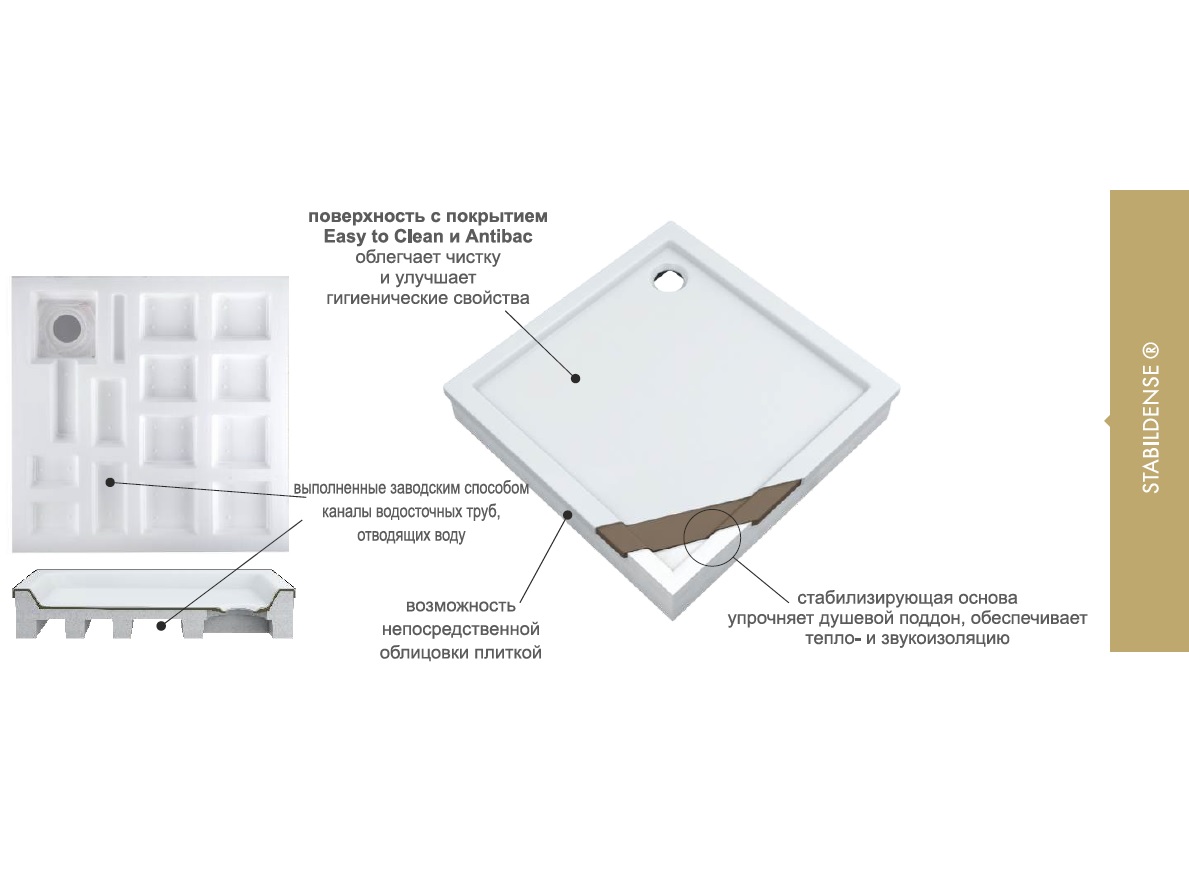 поверхность с покрытием
Easy to Clean и Antibac
облегчает чистку
и улучшает
гигиенические свойства

выполненные заводским способом
каналы водосточных труб,
отводящих воду

возможность
непосредственной
облицовки плиткой

стабилизирующая основа
упрочняет душевой поддон, обеспечивает
тепло- и звукоизоляцию

STABILDENSE ®