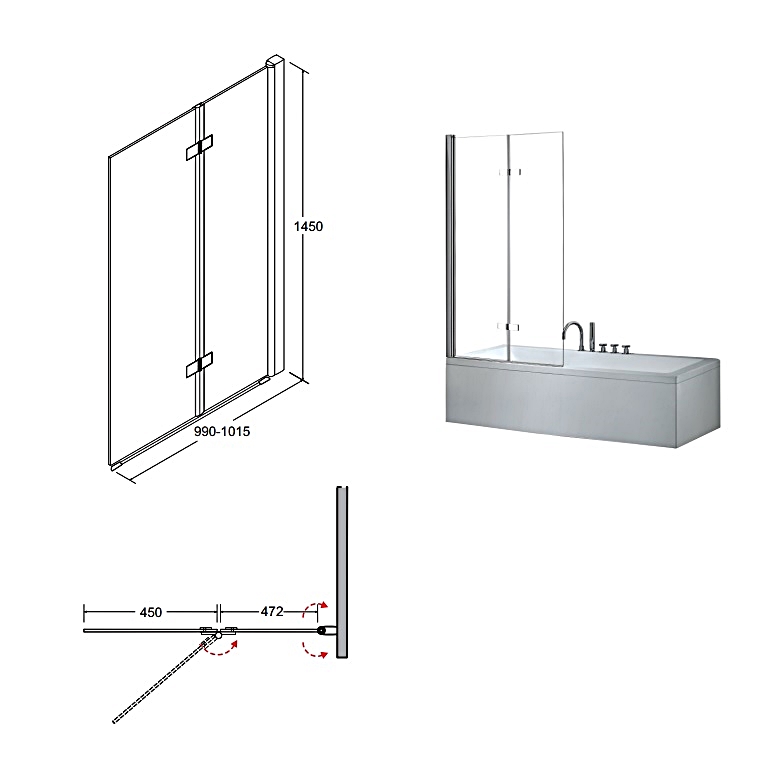 1450

990-1015

450

472