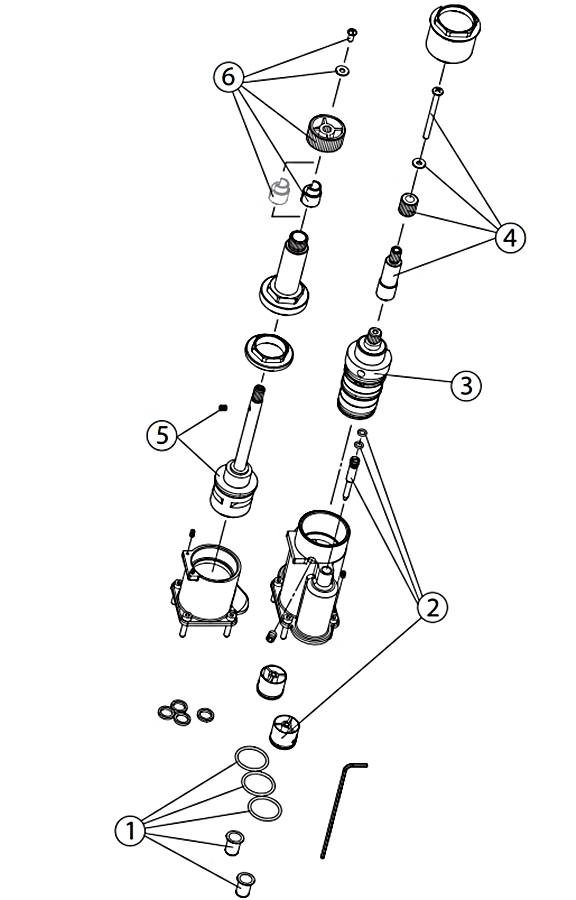 6

4

3

5

2

1