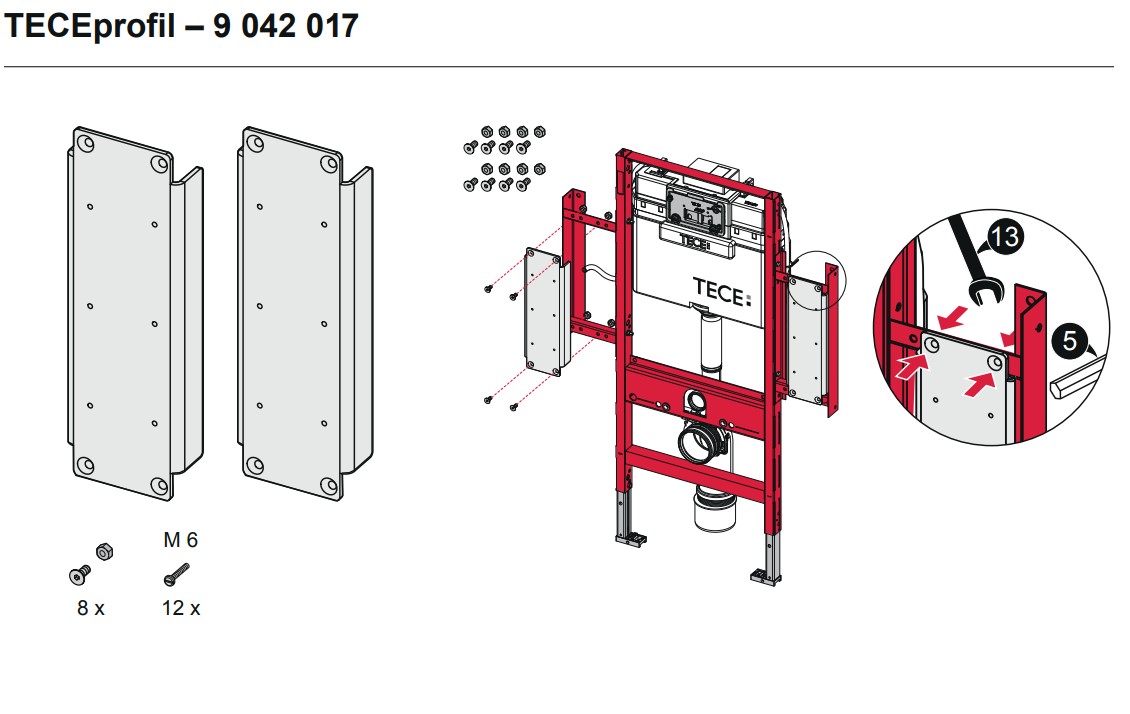 TECEprofil – 9 042 017

M 6

8 x

12 x

TECE

TECE

13

5